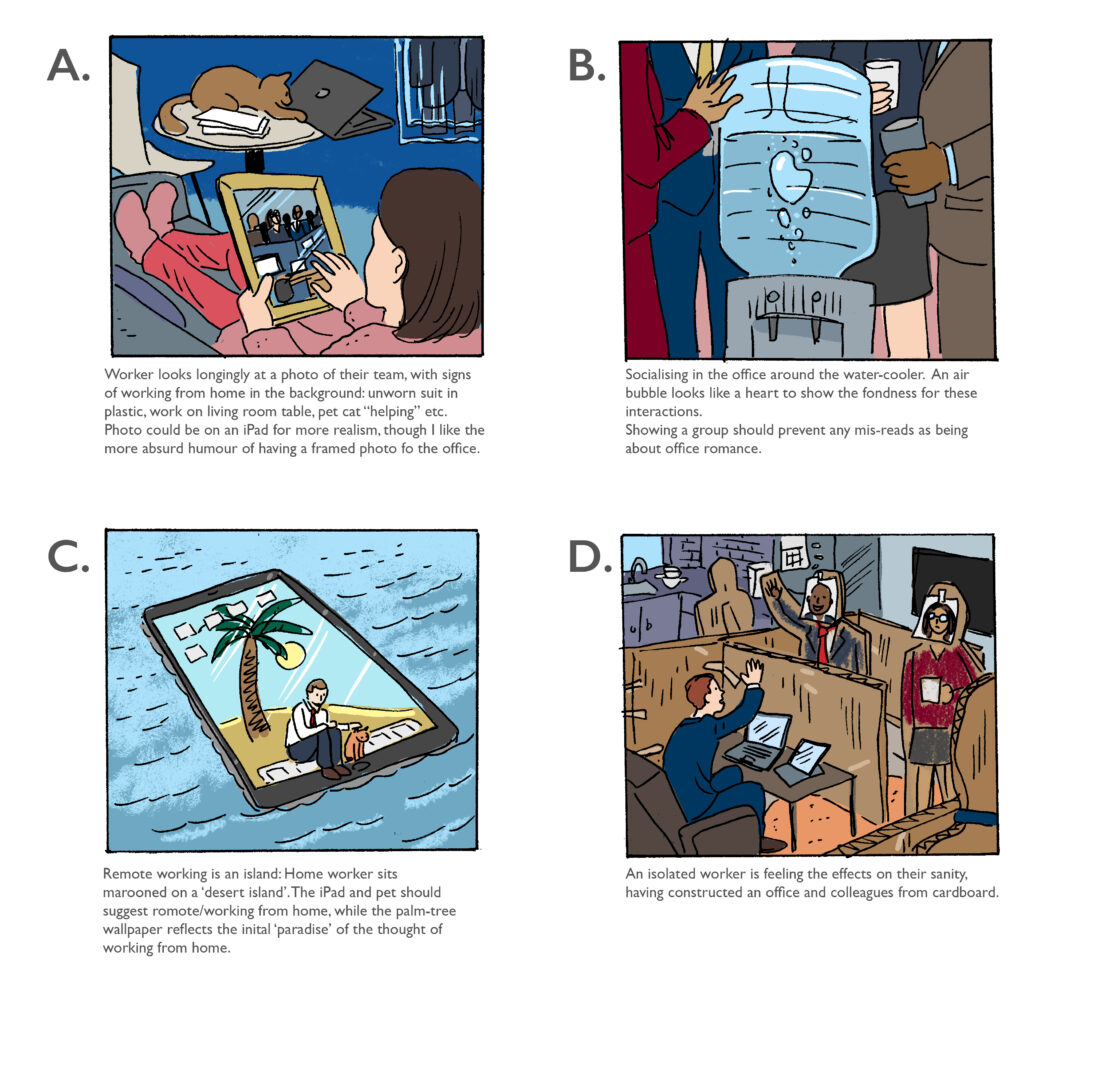 A.

Worker looks longingly at a photo of their team, with signs of working from home in the background: unworn suit in plastic, work on living room table, pet cat "helping" etc. Photo could be on an iPad for more realism, though I like the more absurd humour of having a framed photo fo the office.

B.

Socialising in the office around the water-cooler. An air bubble looks like a heart to show the fondness for these interactions.
Showing a group should prevent any mis-reads as being about office romance.

C.

Remote working is an island: Home worker sits marooned on a 'desert island'. The iPad and pet should suggest romote/working from home, while the palm-tree wallpaper reflects the inital 'paradise' of the thought of working from home.

D.

An isolated worker is feeling the effects on their sanity, having constructed an office and colleagues from cardboard.