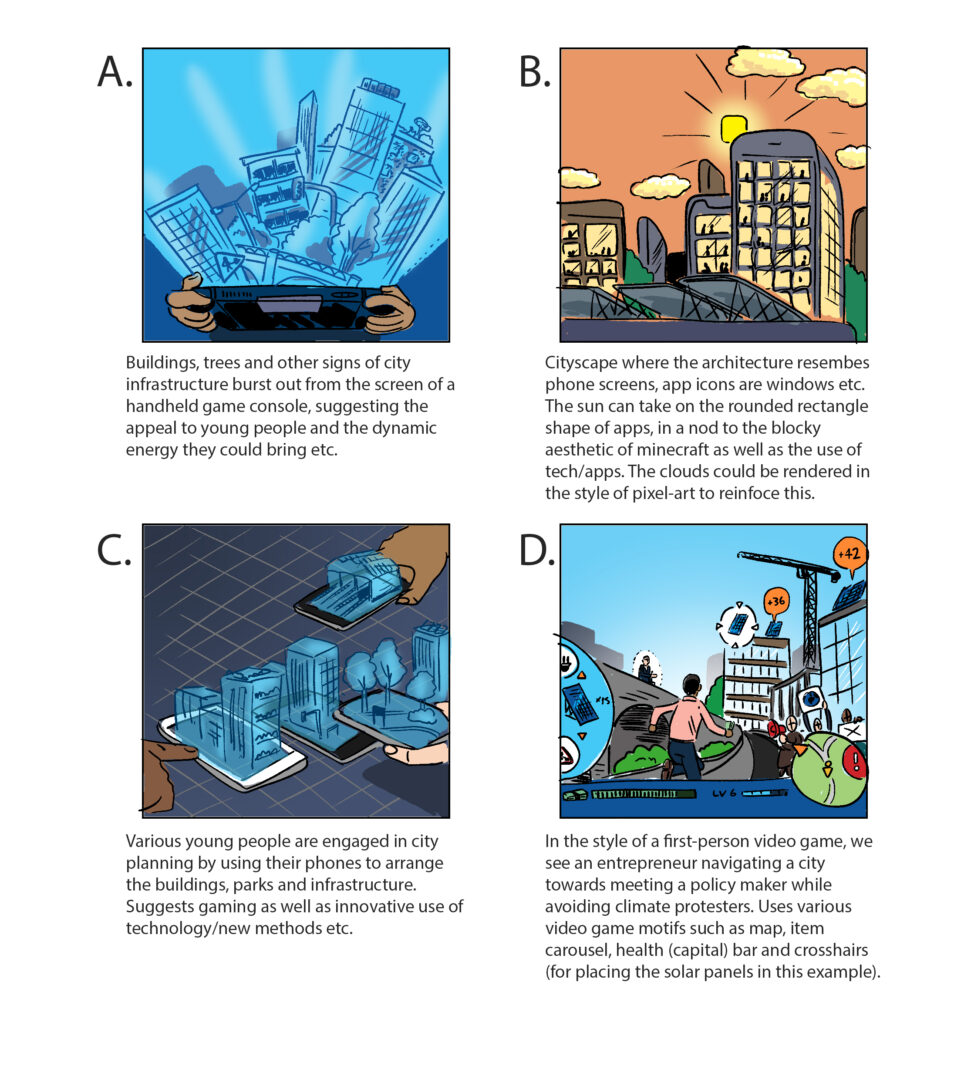 A.

Buildings, trees and other signs of city infrastructure burst out from the screen of a handheld game console, suggesting the appeal to young people and the dynamic energy they could bring etc.

B.

Cityscape where the architecture resembes phone screens, app icons are windows etc. The sun can take on the rounded rectangle shape of apps, in a nod to the blocky aesthetic of minecraft as well as the use of tech/apps. The clouds could be rendered in the style of pixel-art to reinfoce this.

C.

Various young people are engaged in city planning by using their phones to arrange the buildings, parks and infrastructure. Suggests gaming as well as innovative use of technology/new methods etc.

D.

+42

+36

#15

LV 6

In the style of a first-person video game, we see an entrepreneur navigating a city towards meeting a policy maker while avoiding climate protesters. Uses various video game motifs such as map, item carousel, health (capital) bar and crosshairs (for placing the solar panels in this example).