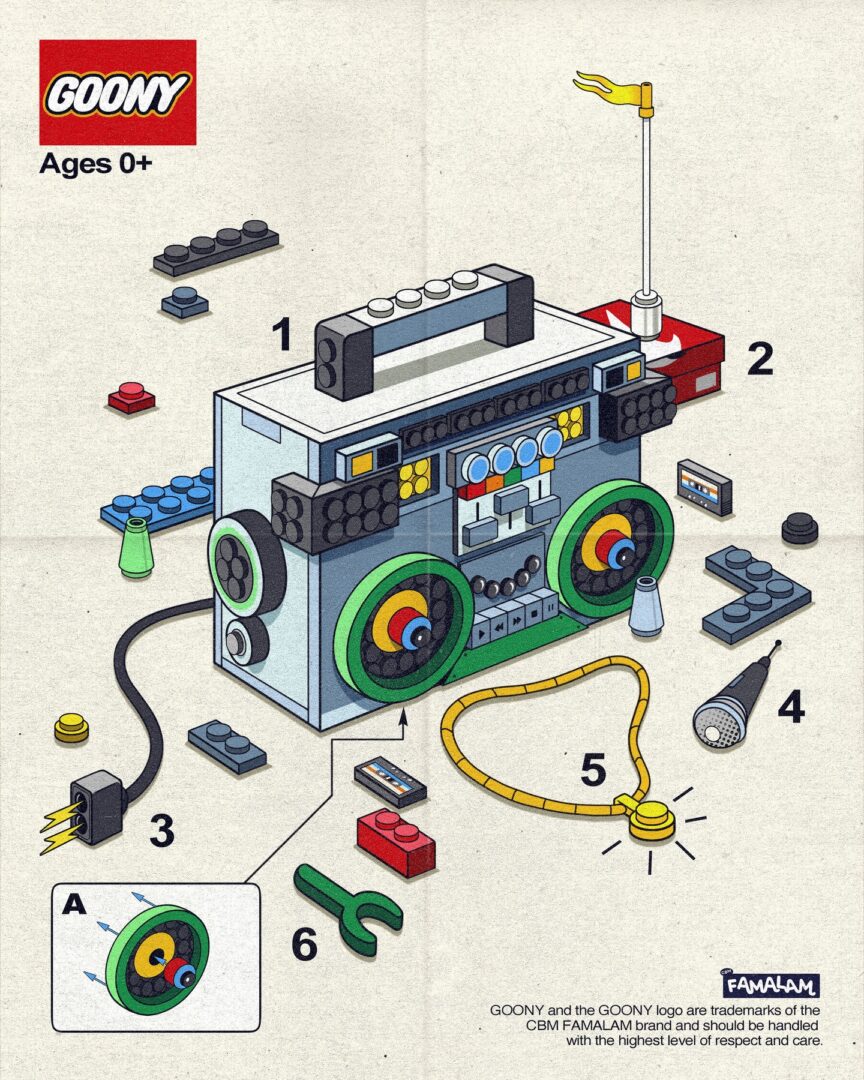 GOONY
Ages 0+

1

2

3

4

5

6

A

CBM FAMALAM

GOONY and the GOONY logo are trademarks of the CBM FAMALAM brand and should be handled with the highest level of respect and care.