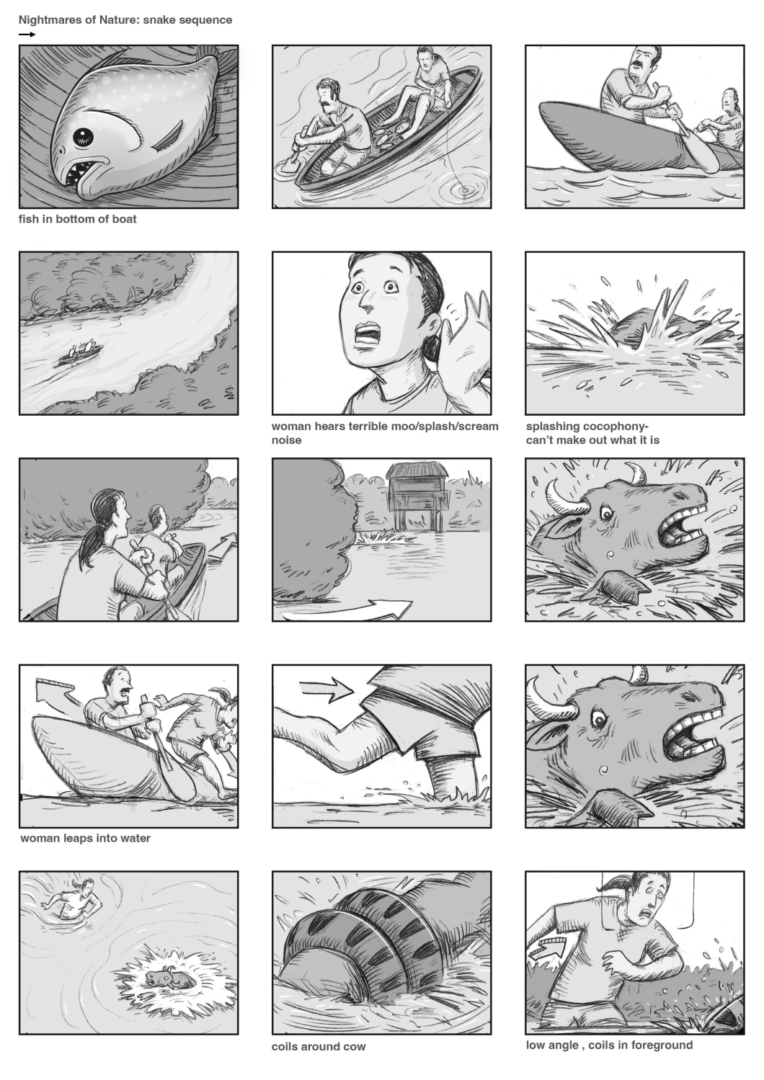 Nightmares of Nature: snake sequence

fish in bottom of boat

woman hears terrible moo/splash/scream noise

splashing cocophony- can't make out what it is

woman leaps into water

coils around cow

low angle , coils in foreground