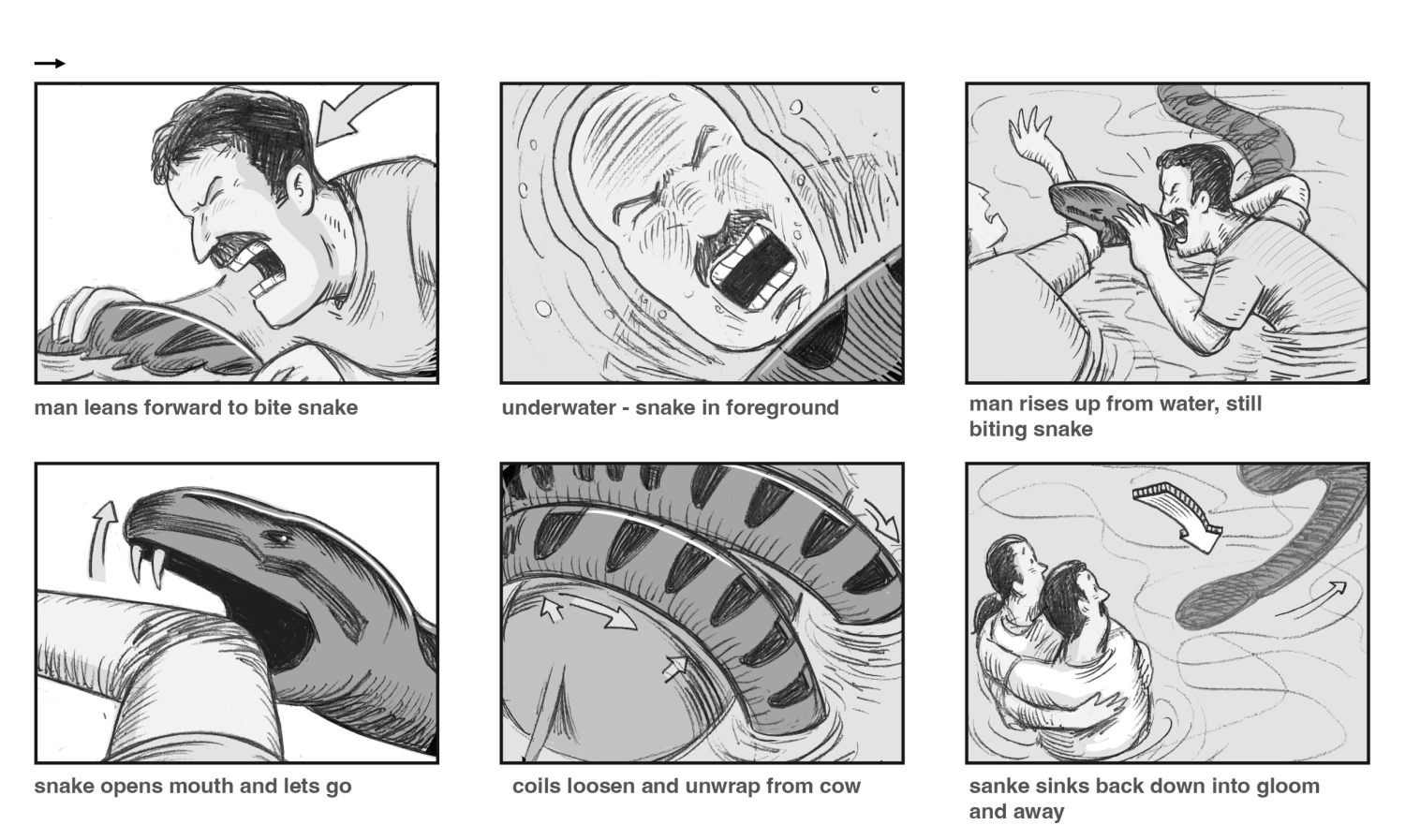 man leans forward to bite snake

underwater - snake in foreground

man rises up from water, still biting snake

snake opens mouth and lets go

coils loosen and unwrap from cow

sanke sinks back down into gloom and away